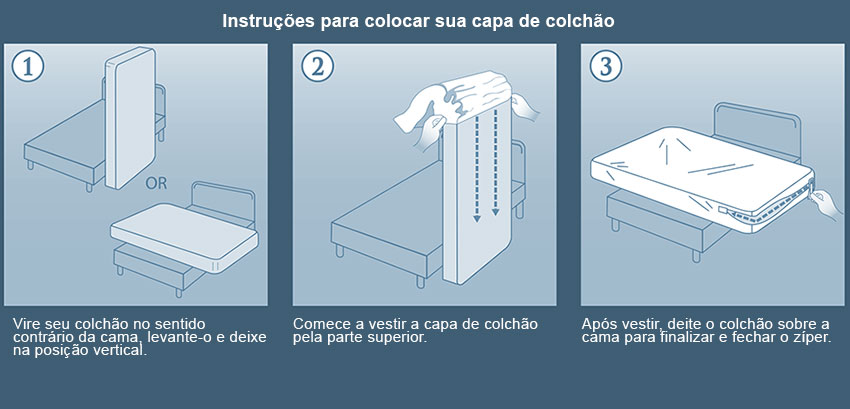 Instruções para colocar sua capa de colchão

1

OR

Vire seu colchão no sentido contrário da cama, levante-o e deixe na posição vertical.

2

Comece a vestir a capa de colchão pela parte superior.

3

Após vestir, deite o colchão sobre a cama para finalizar e fechar o zíper.